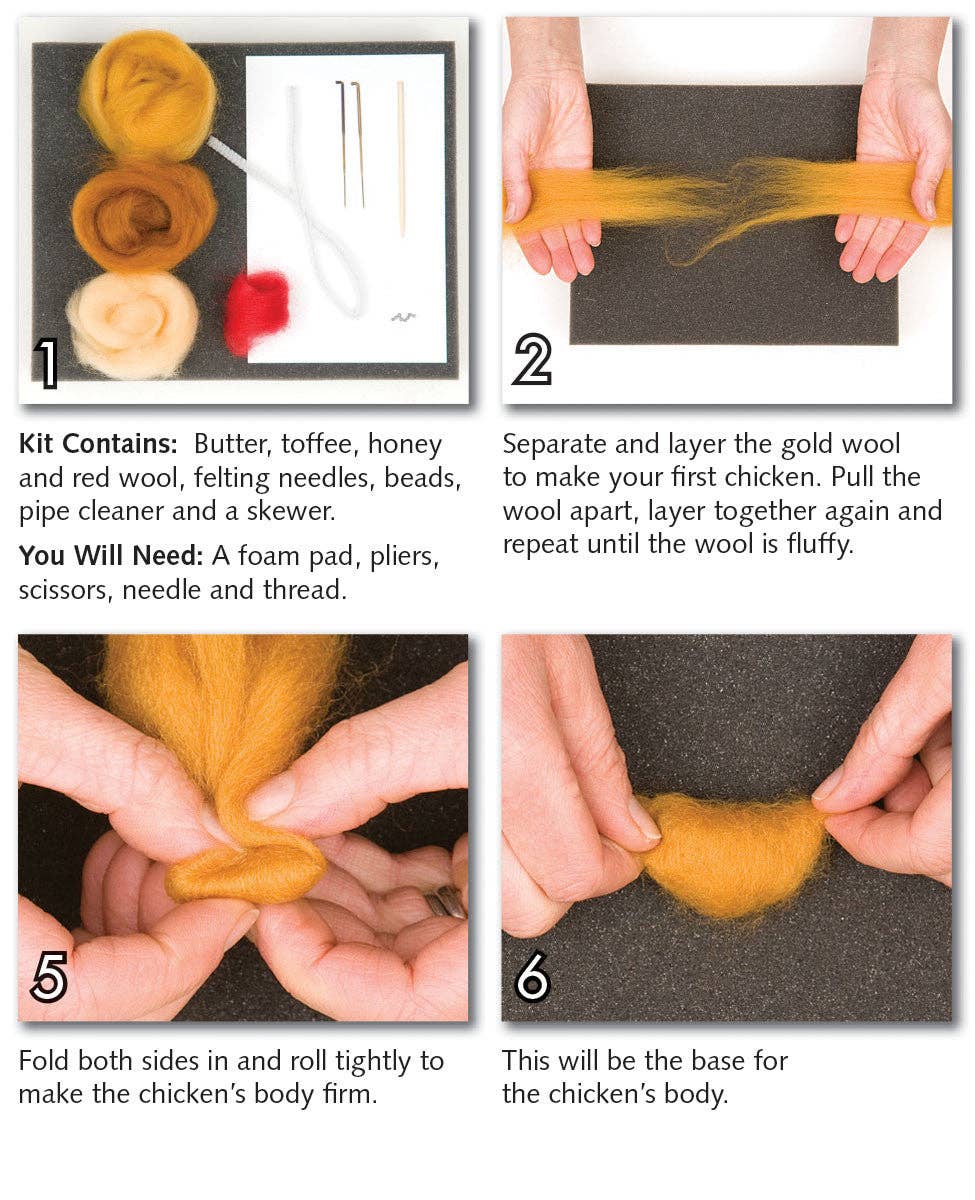 1

Kit Contains: Butter, toffee, honey and red wool, felting needles, beads, pipe cleaner and a skewer.

You Will Need: A foam pad, pliers, scissors, needle and thread.

2

Separate and layer the gold wool to make your first chicken. Pull the wool apart, layer together again and repeat until the wool is fluffy.

5

Fold both sides in and roll tightly to make the chicken's body firm.

6

This will be the base for the chicken's body.